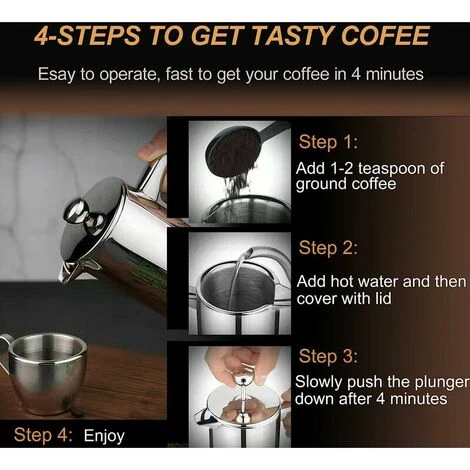 4-STEPS TO GET TASTY COFEE

Esay to operate, fast to get your coffee in 4 minutes

Step 1:
Add 1-2 teaspoon of ground coffee

Step 2:
Add hot water and then cover with lid

Step 3:
Slowly push the plunger down after 4 minutes

Step 4: Enjoy