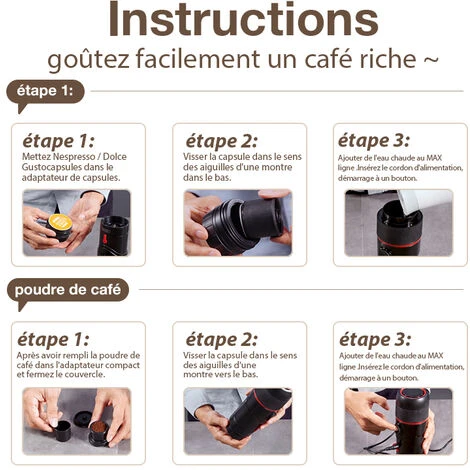 Instructions
goûtez facilement un café riche ~

étape 1:

étape 1:
Mettez Nespresso / Dolce Gustocapsules dans le adaptateur de capsules.

étape 2:
Visser la capsule dans le sens des aiguilles d'une montre dans le bas.

étape 3:
Ajouter de l'eau chaude au MAX ligne .Insérez le cordon d'alimentation, démarrage à un bouton.

poudre de café

étape 1:
Après avoir rempli la poudre de café dans l'adaptateur compact et fermez le couvercle.

étape 2:
Visser la capsule dans le sens des aiguilles d'une montre vers le bas.

étape 3:
Ajouter de l'eau chaude au MAX ligne .Insérez le cordon d'alimentation, démarrage à un bouton.