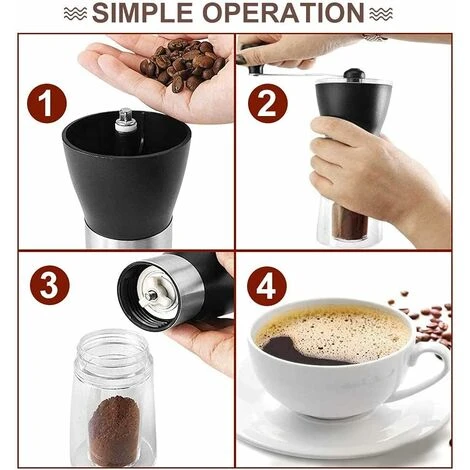 SIMPLE OPERATION

1

2

3

4